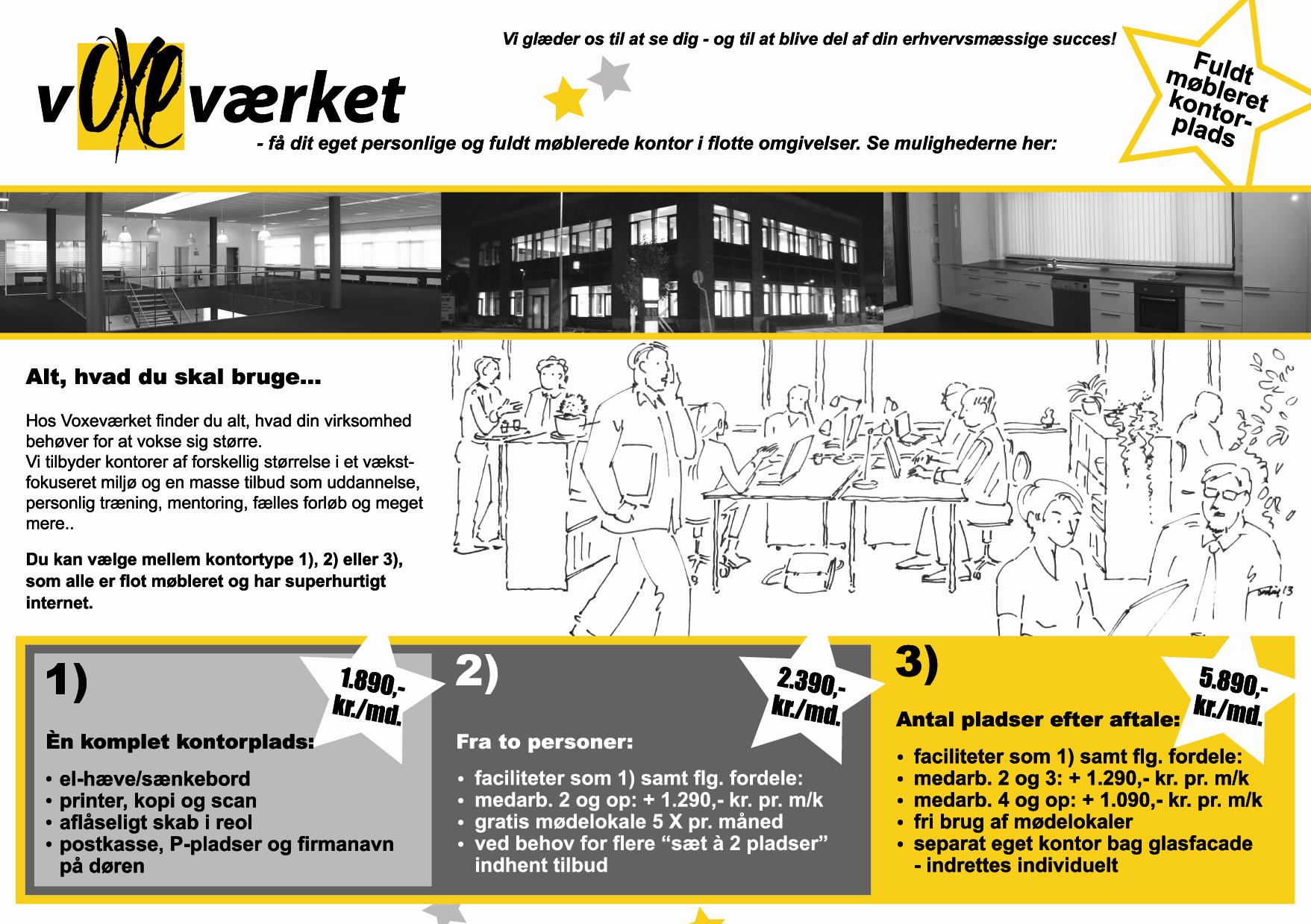 voxeværket

Vi glæder os til at se dig - og til at blive del af din erhvervsmæssige succes!

Fuldt møbleret kontorplads

- få dit eget personlige og fuldt møblerede kontor i flotte omgivelser. Se mulighederne her:

Alt, hvad du skal bruge...

Hos Voxeværket finder du alt, hvad din virksomhed behøver for at vokse sig større.
Vi tilbyder kontorer af forskellig størrelse i et vækstfokuseret miljø og en masse tilbud som uddannelse, personlig træning, mentoring, fælles forløb og meget mere..

Du kan vælge mellem kontortype 1), 2) eller 3), som alle er flot møbleret og har superhurtigt internet.

1)

1.890,- kr./md.

Èn komplet kontorplads:

• el-hæve/sænkebord
• printer, kopi og scan
• aflåseligt skab i reol
• postkasse, P-pladser og firmanavn på døren

2)

2.390,- kr./md.

Fra to personer:

• faciliteter som 1) samt flg. fordele:
• medarb. 2 og op: + 1.290,- kr. pr. m/k
• gratis mødelokale 5 X pr. måned
• ved behov for flere “sæt à 2 pladser” indhent tilbud

3)

5.890,- kr./md.

Antal pladser efter aftale:

• faciliteter som 1) samt flg. fordele:
• medarb. 2 og 3: + 1.290,- kr. pr. m/k
• medarb. 4 og op: + 1.090,- kr. pr. m/k
• fri brug af mødelokaler
• separat eget kontor bag glasfacade - indrettes individuelt