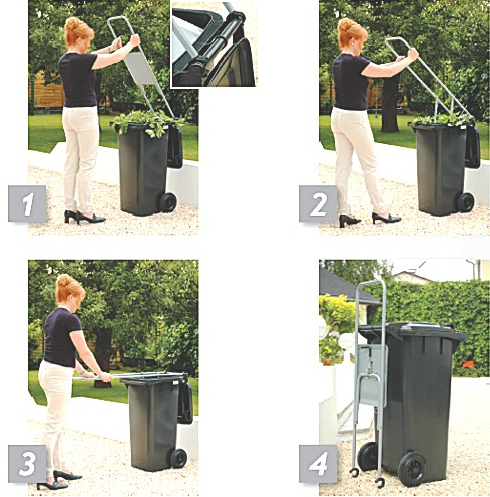 1

2

3

4